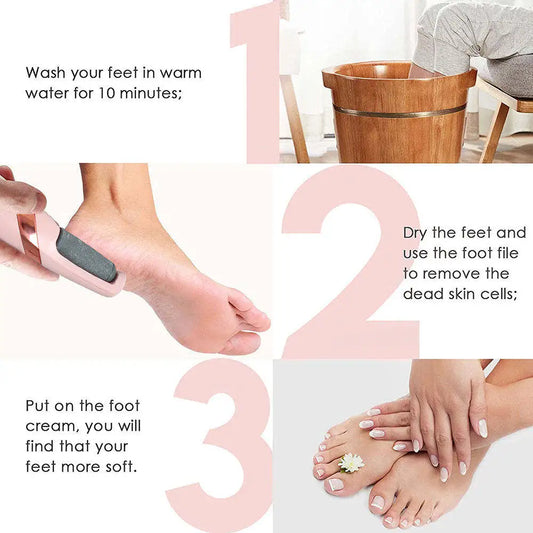 1

Wash your feet in warm water for 10 minutes;

2

Dry the feet and use the foot file to remove the dead skin cells;

3

Put on the foot cream, you will find that your feet more soft.